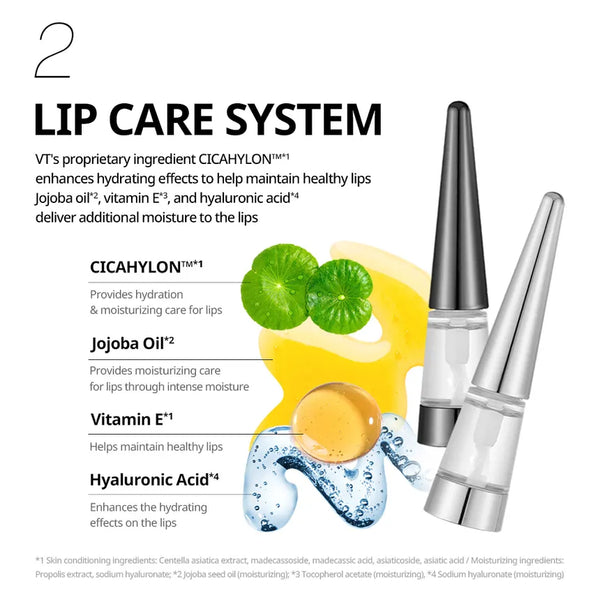 2

LIP CARE SYSTEM

VT's proprietary ingredient CICAHYLON™*1 enhances hydrating effects to help maintain healthy lips
Jojoba oil*2, vitamin E*3, and hyaluronic acid*4 deliver additional moisture to the lips

CICAHYLON™*1
Provides hydration & moisturizing care for lips

Jojoba Oil*2
Provides moisturizing care for lips through intense moisture

Vitamin E*1
Helps maintain healthy lips

Hyaluronic Acid*4
Enhances the hydrating effects on the lips

*1 Skin conditioning ingredients: Centella asiatica extract, madecassoside, madecassic acid, asiaticoside, asiatic acid / Moisturizing ingredients: Propolis extract, sodium hyaluronate; *2 Jojoba seed oil (moisturizing); *3 Tocopherol acetate (moisturizing), *4 Sodium hyaluronate (moisturizing)