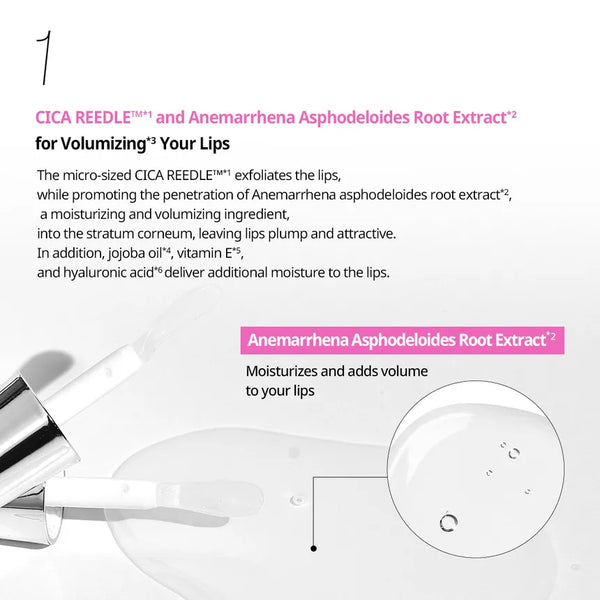 1

CICA REEDLE™*1 and Anemarrhena Asphodeloides Root Extract*2 for Volumizing*3 Your Lips

The micro-sized CICA REEDLE™*1 exfoliates the lips, while promoting the penetration of Anemarrhena asphodeloides root extract*2, a moisturizing and volumizing ingredient, into the stratum corneum, leaving lips plump and attractive. In addition, jojoba oil*4, vitamin E*5, and hyaluronic acid*6 deliver additional moisture to the lips.

Anemarrhena Asphodeloides Root Extract*2

Moisturizes and adds volume to your lips